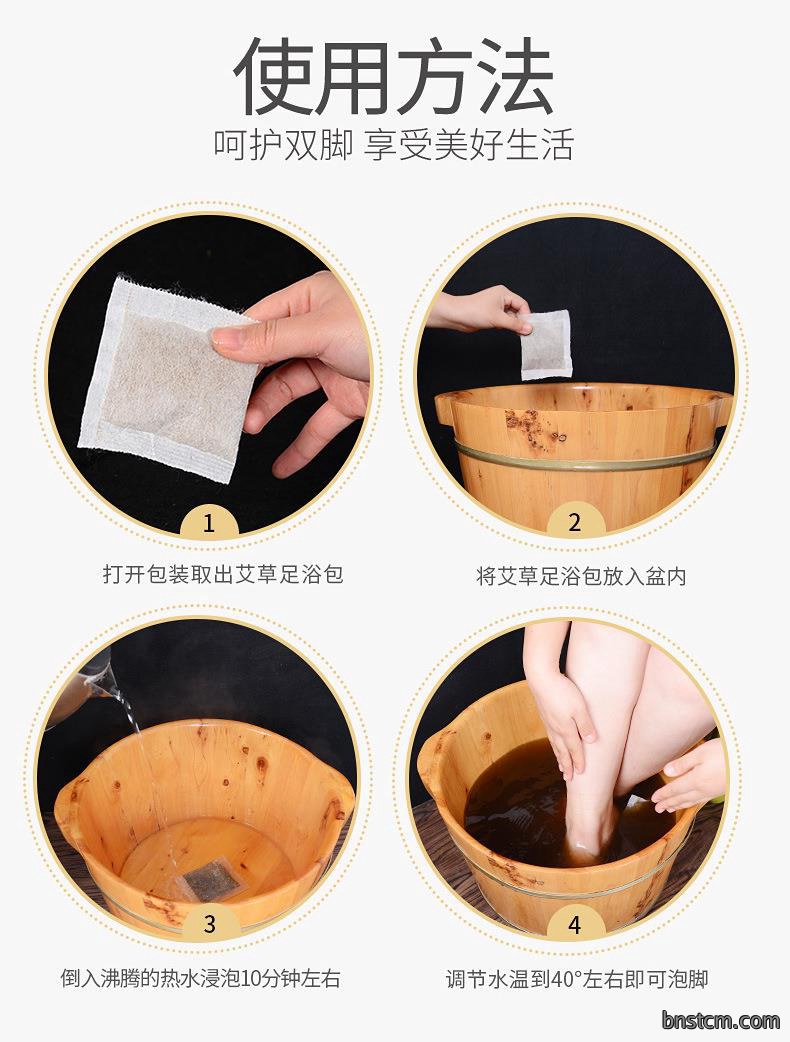 使用方法
呵护双脚 享受美好生活

1
打开包装取出艾草足浴包

2
将艾草足浴包放入盆内

3
倒入沸腾的热水浸泡10分钟左右

4
调节水温到40°左右即可泡脚

bnstcm.com