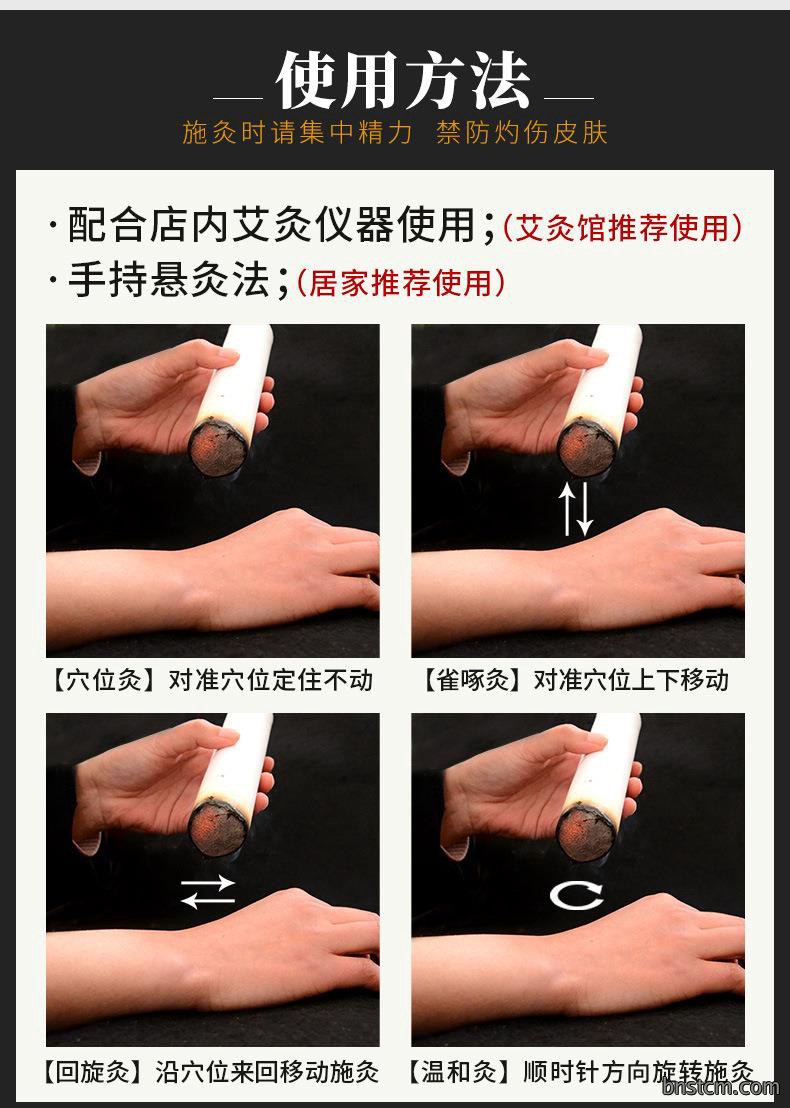 使用方法

施灸时请集中精力 禁防灼伤皮肤

·配合店内艾灸仪器使用;(艾灸馆推荐使用)
·手持悬灸法;(居家推荐使用)

【穴位灸】对准穴位定住不动

【雀啄灸】对准穴位上下移动

【回旋灸】沿穴位来回移动施灸

【温和灸】顺时针方向旋转施灸

bristcm.com