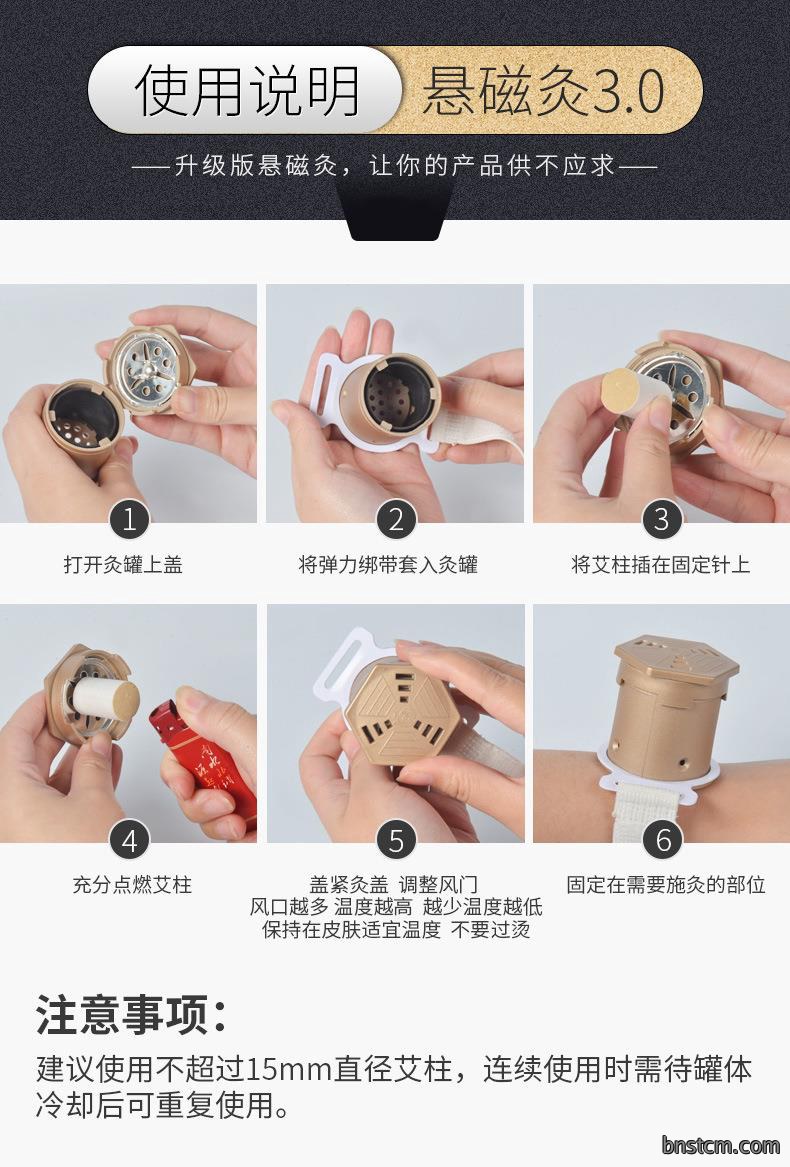 使用说明 悬磁灸3.0

——升级版悬磁灸，让你的产品供不应求——

1
打开灸罐上盖

2
将弹力绑带套入灸罐

3
将艾柱插在固定针上

4
充分点燃艾柱

5
盖紧灸盖 调整风门
风口越多 温度越高 越少温度越低
保持在皮肤适宜温度 不要过烫

6
固定在需要施灸的部位

注意事项：
建议使用不超过15mm直径艾柱，连续使用时需待罐体冷却后可重复使用。

bnstcm.com